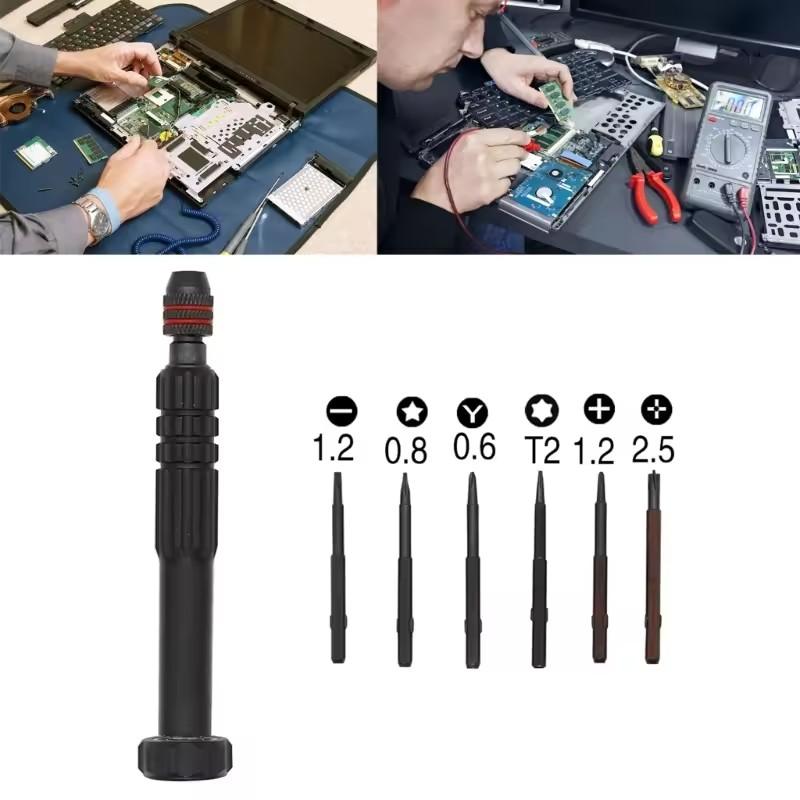 1.2 0.8 0.6 T2 1.2 2.5