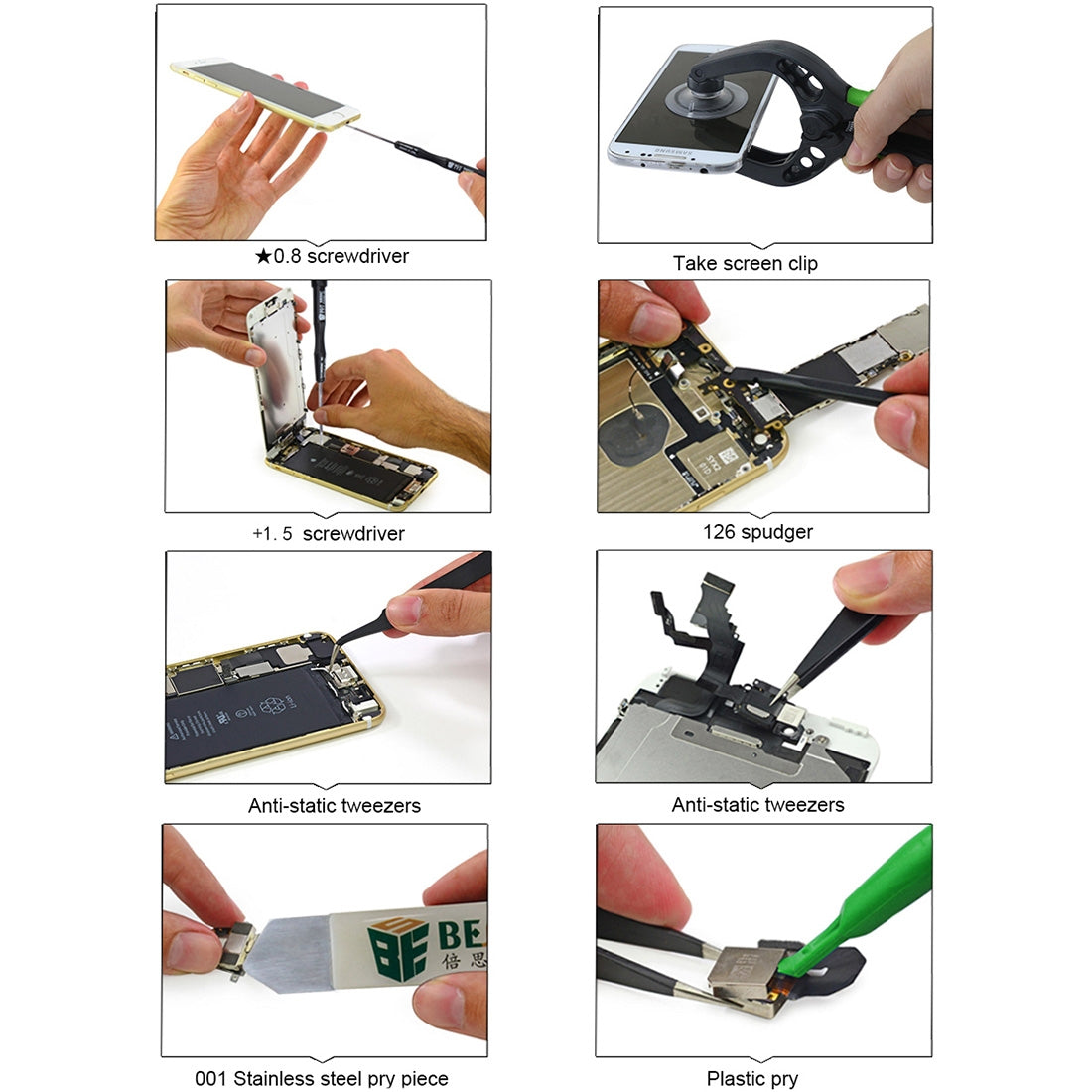 ★0.8 screwdriver

SAMSUNG

Take screen clip

+1. 5 screwdriver

126 spudger

Anti-static tweezers

Anti-static tweezers

BE

倍思

001 Stainless steel pry piece

Plastic pry