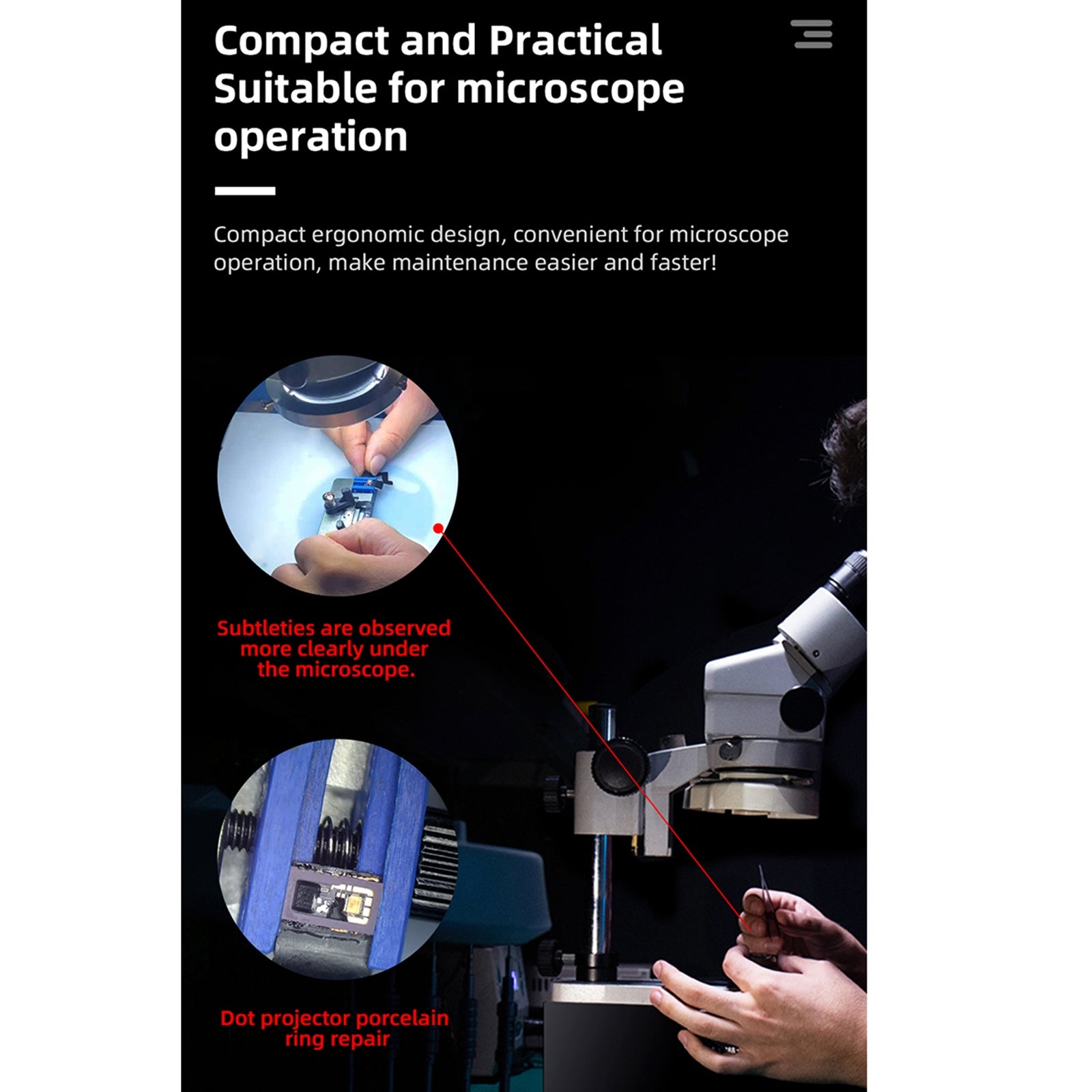 Compact and Practical Suitable for microscope operation

Compact ergonomic design, convenient for microscope operation, make maintenance easier and faster!

Subtleties are observed more clearly under the microscope.

Dot projector porcelain ring repair