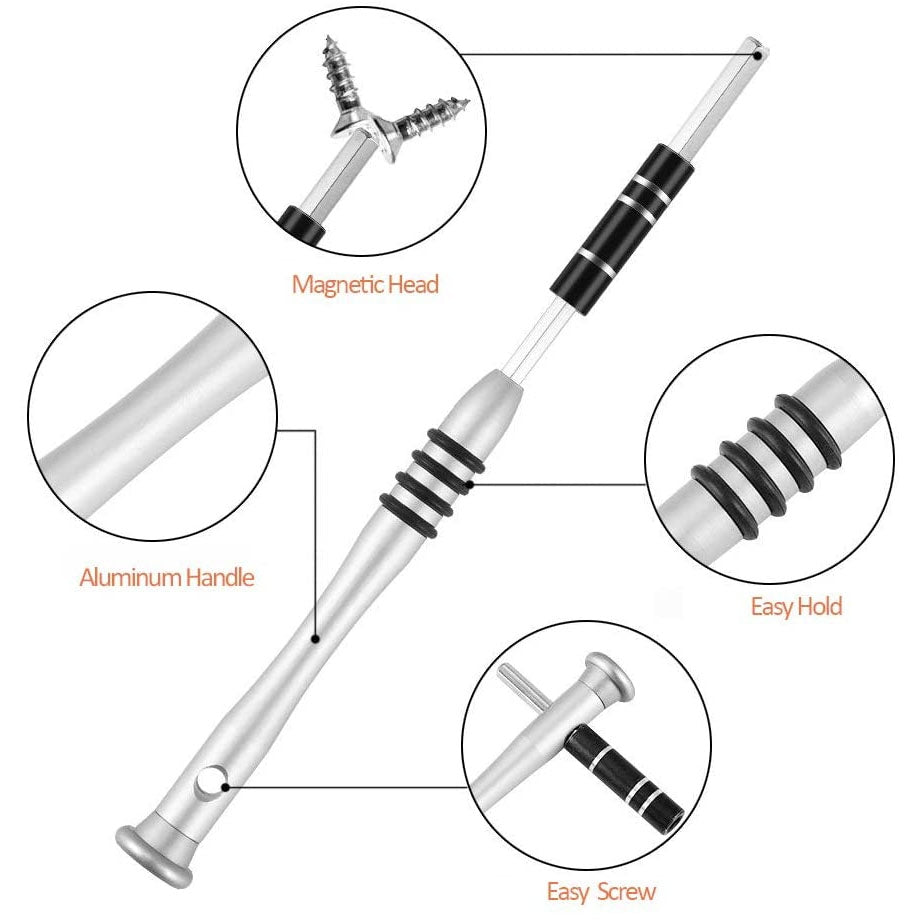 Magnetic Head

Aluminum Handle

Easy Hold

Easy Screw