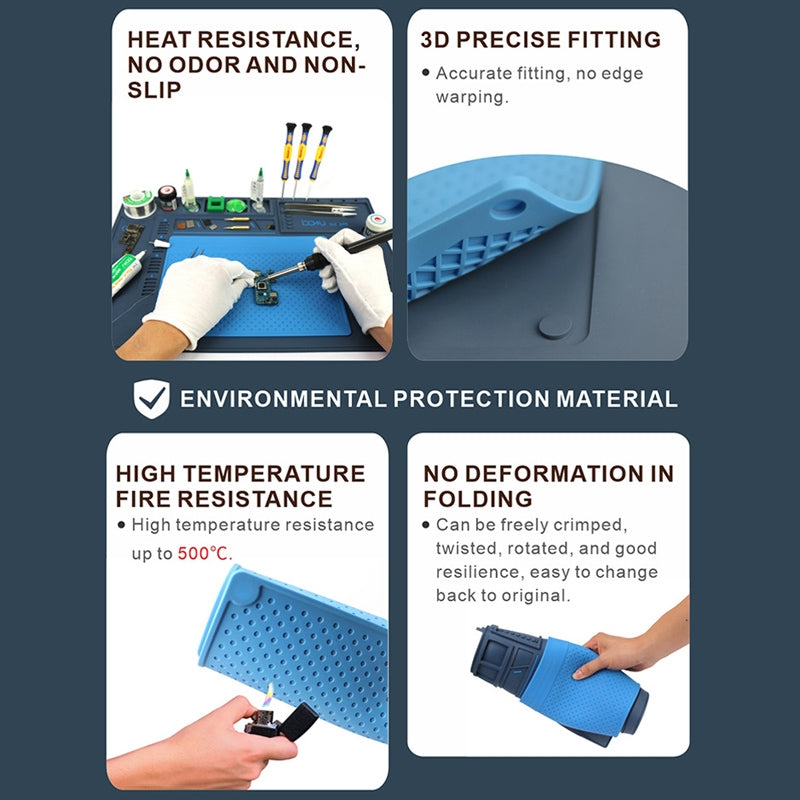 HEAT RESISTANCE, NO ODOR AND NON-SLIP

3D PRECISE FITTING

• Accurate fitting, no edge warping.

ENVIRONMENTAL PROTECTION MATERIAL

HIGH TEMPERATURE FIRE RESISTANCE

• High temperature resistance up to 500°C.

NO DEFORMATION IN FOLDING

• Can be freely crimped, twisted, rotated, and good resilience, easy to change back to original.