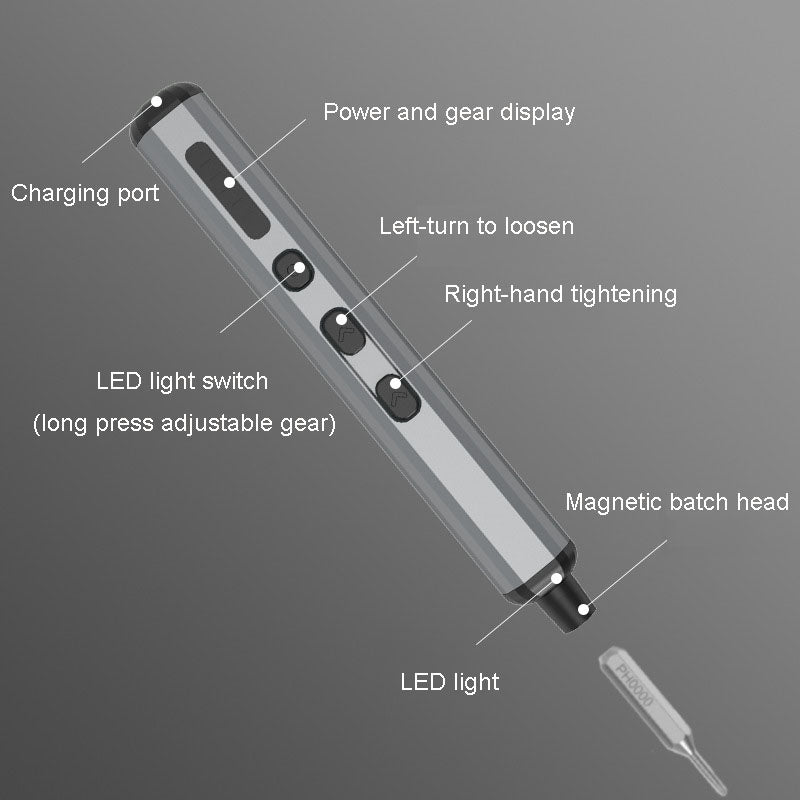 Power and gear display

Charging port

Left-turn to loosen

Right-hand tightening

LED light switch
(long press adjustable gear)

Magnetic batch head

LED light

PH0000