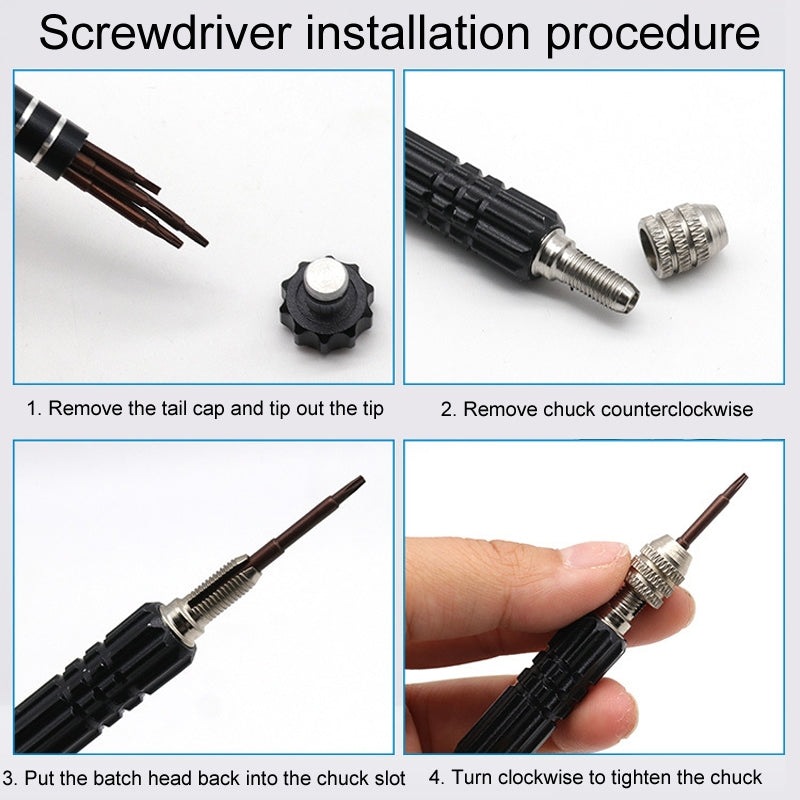 Screwdriver installation procedure

1. Remove the tail cap and tip out the tip

2. Remove chuck counterclockwise

3. Put the batch head back into the chuck slot

4. Turn clockwise to tighten the chuck