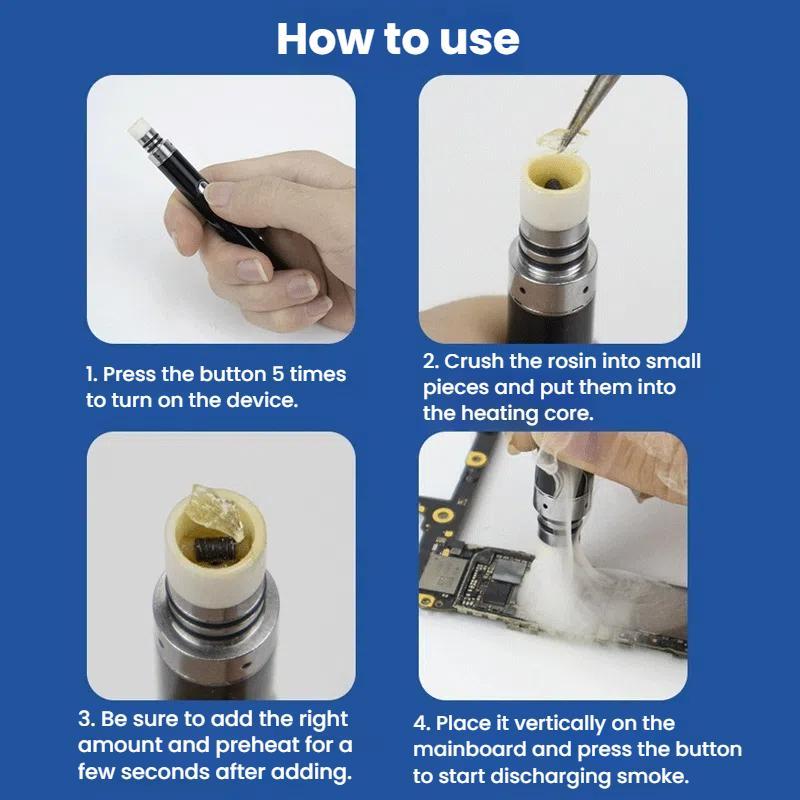 How to use

1. Press the button 5 times to turn on the device.

2. Crush the rosin into small pieces and put them into the heating core.

3. Be sure to add the right amount and preheat for a few seconds after adding.

4. Place it vertically on the mainboard and press the button to start discharging smoke.