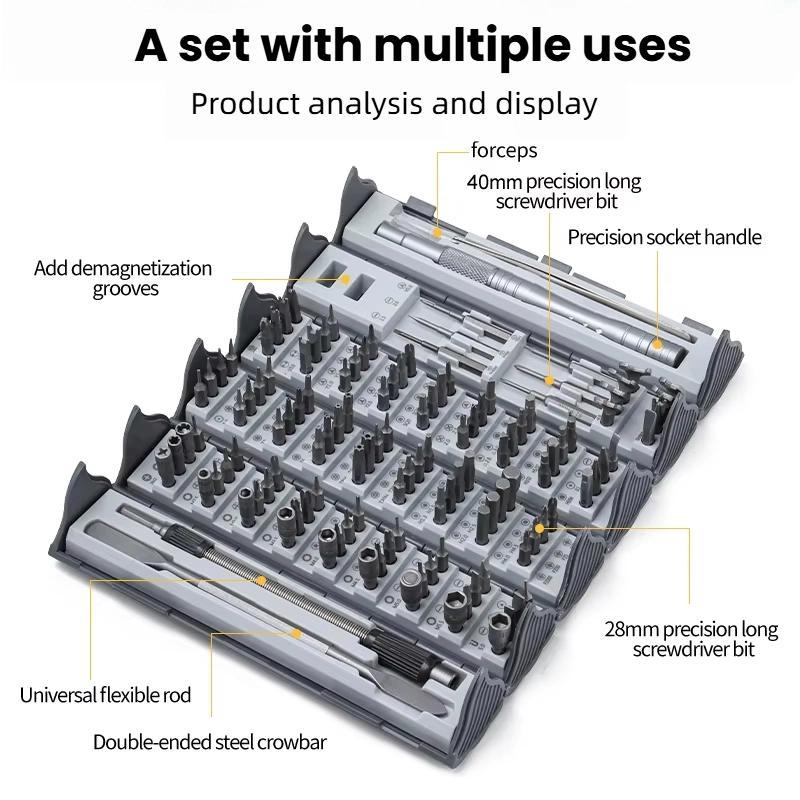 A set with multiple uses

Product analysis and display

forceps

40mm precision long screwdriver bit

Precision socket handle

Add demagnetization grooves

28mm precision long screwdriver bit

Universal flexible rod

Double-ended steel crowbar