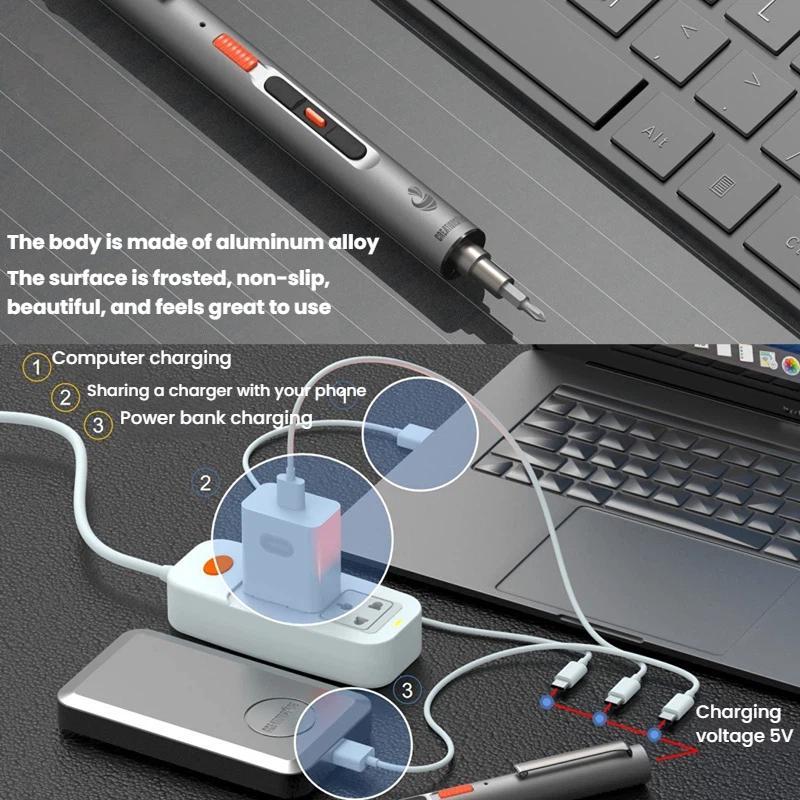 Alt

The body is made of aluminum alloy

The surface is frosted, non-slip, beautiful, and feels great to use

1 Computer charging

2 Sharing a charger with your phone

3 Power bank charging

2

3

Charging voltage 5V